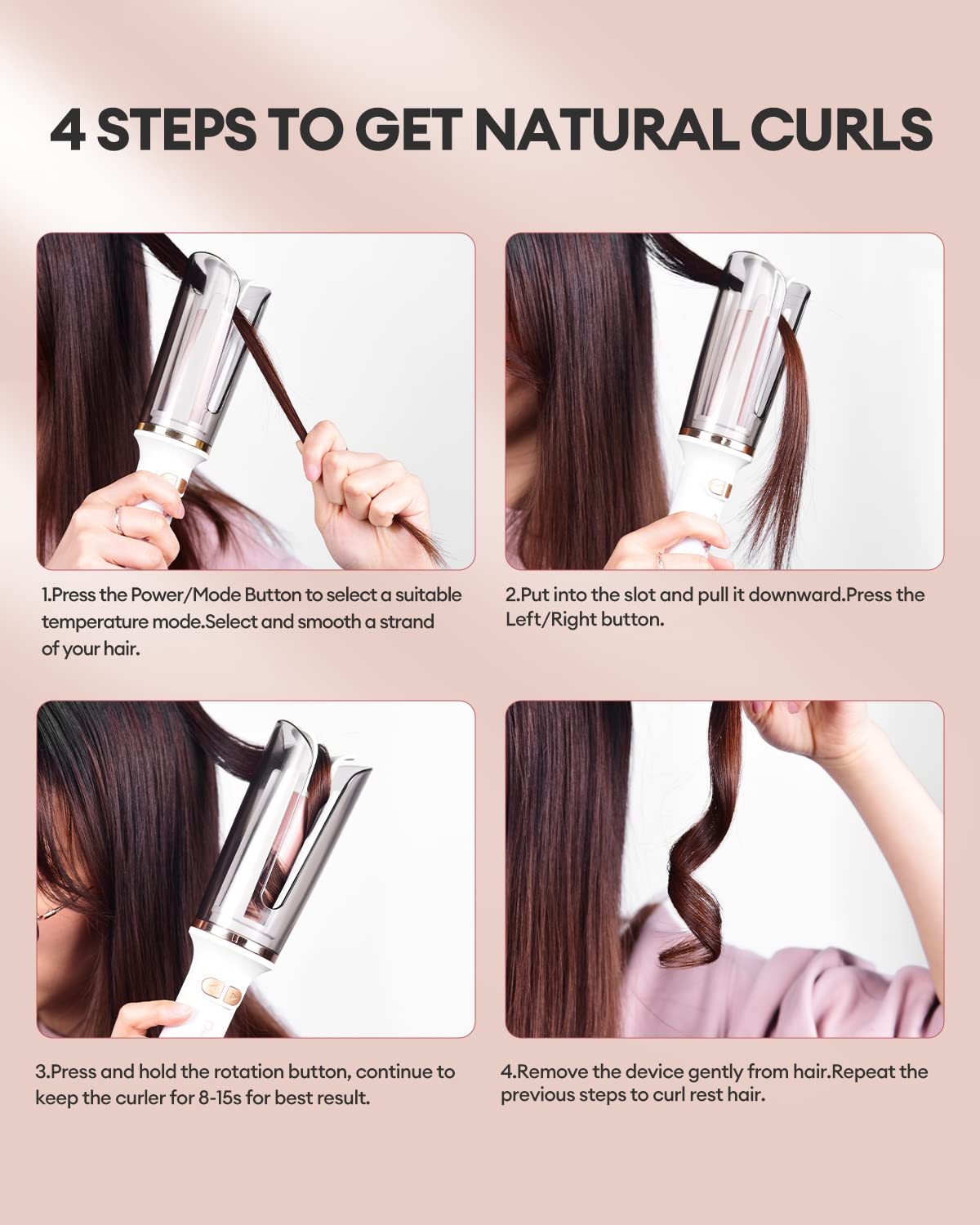 4 STEPS TO GET NATURAL CURLS

1.Press the Power/Mode Button to select a suitable temperature mode.Select and smooth a strand of your hair.

2.Put into the slot and pull it downward.Press the Left/Right button.

3.Press and hold the rotation button, continue to keep the curler for 8-15s for best result.

4.Remove the device gently from hair.Repeat the previous steps to curl rest hair.