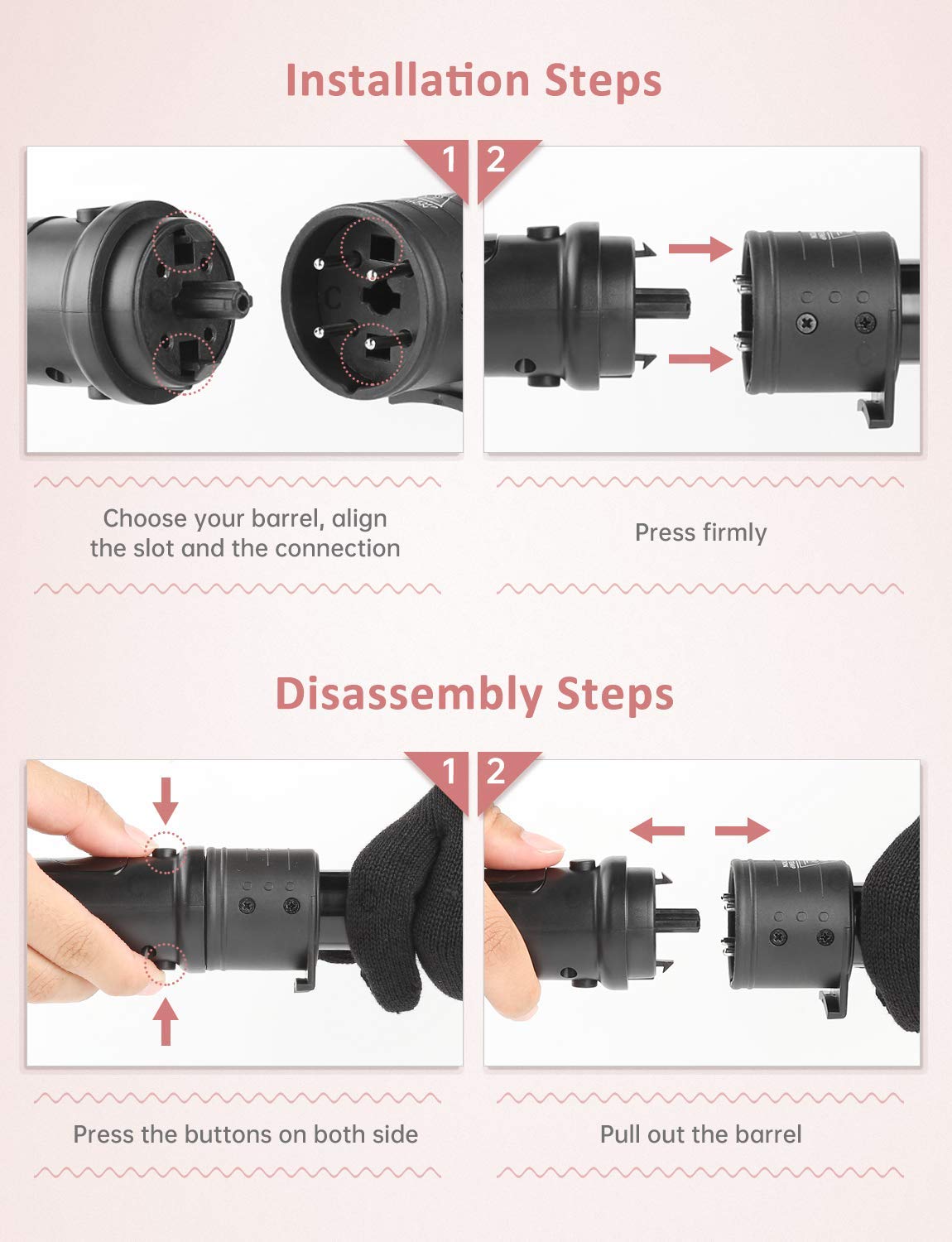 Installation Steps

1

2

Choose your barrel, align the slot and the connection

Press firmly

Disassembly Steps

1

2

Press the buttons on both side

Pull out the barrel