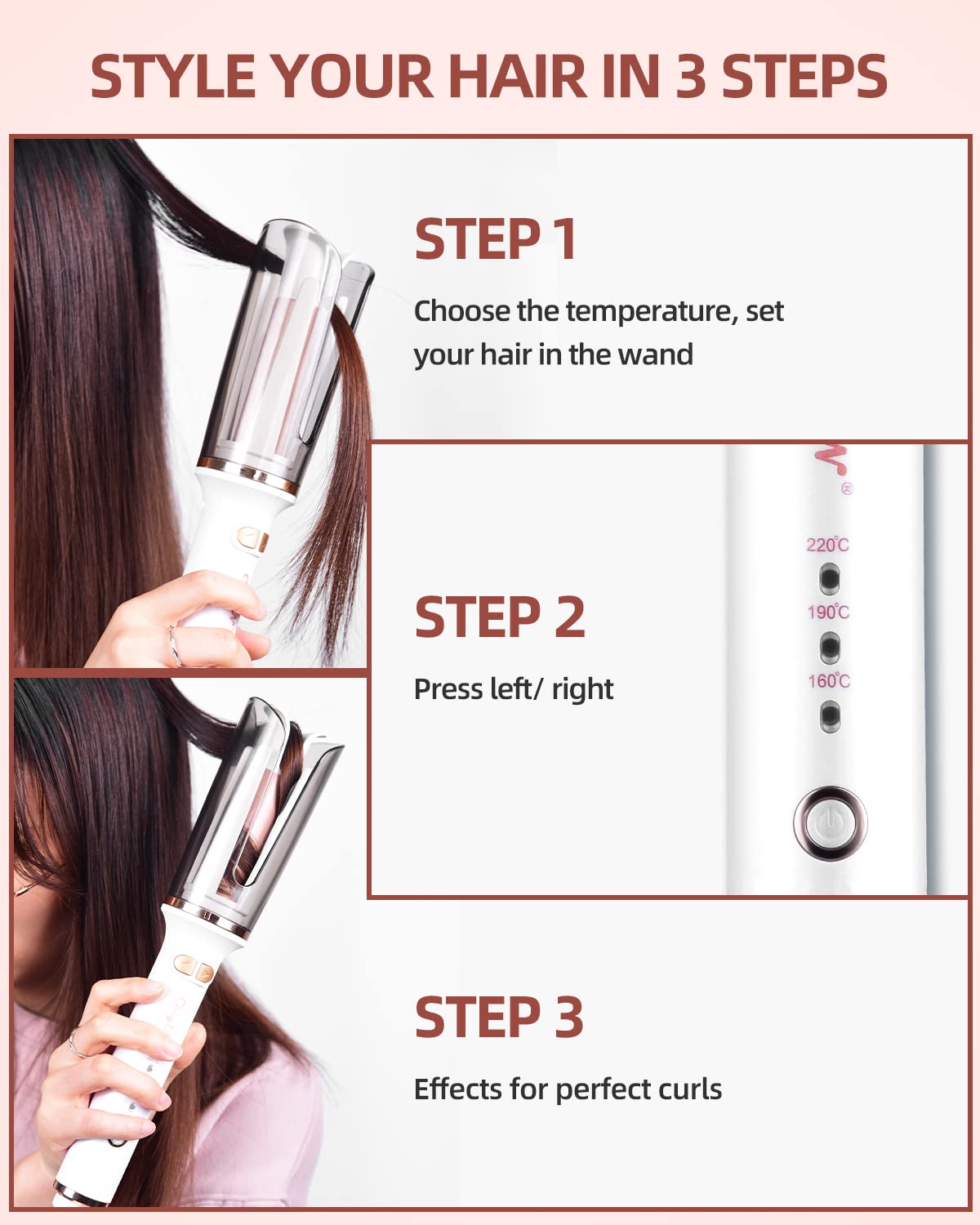 STYLE YOUR HAIR IN 3 STEPS

STEP 1

Choose the temperature, set your hair in the wand

STEP 2

Press left/ right

220℃

190℃

160℃

STEP 3

Effects for perfect curls