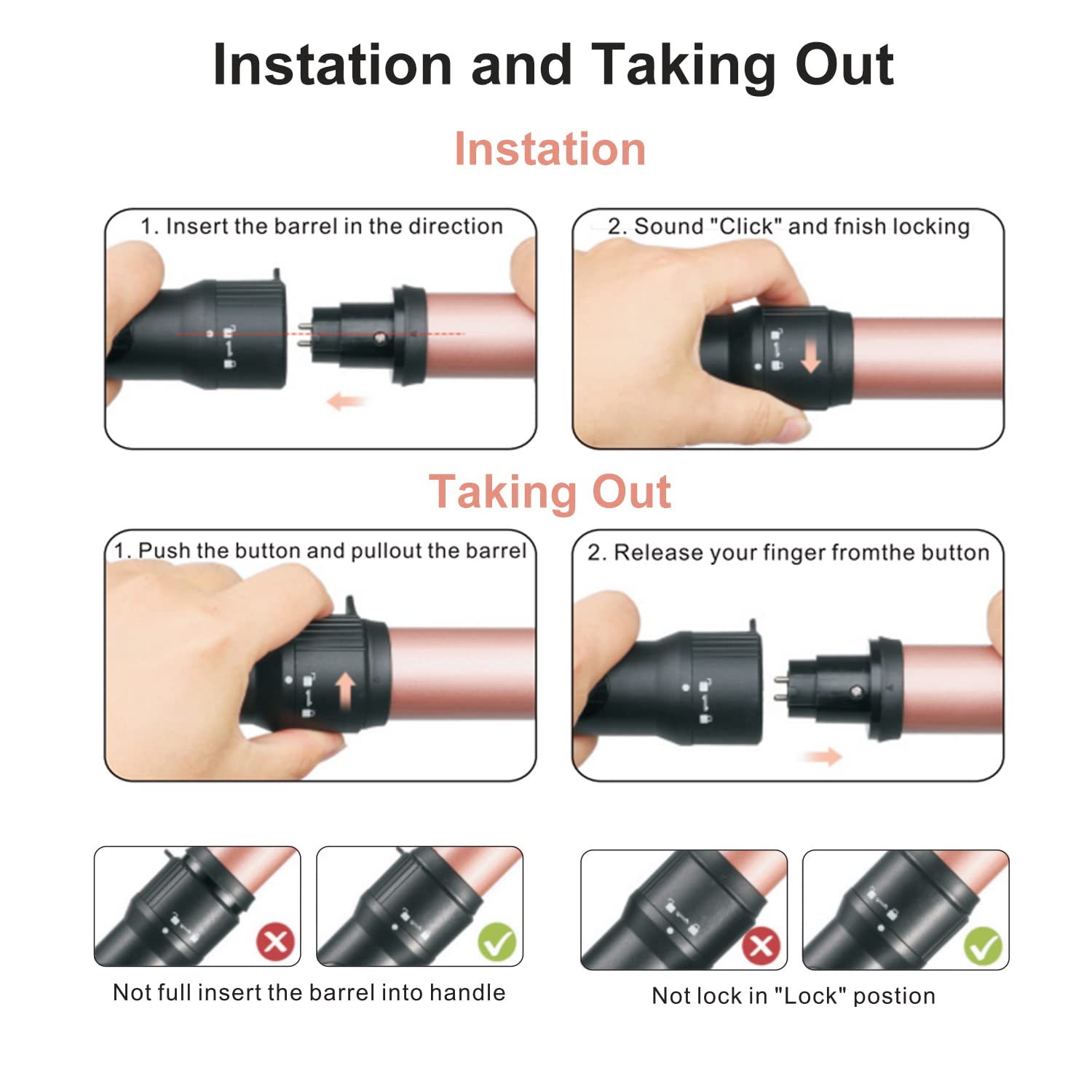 Instation and Taking Out

Instation

1. Insert the barrel in the direction

2. Sound "Click" and fnish locking

Taking Out

1. Push the button and pullout the barrel

2. Release your finger fromthe button

Not full insert the barrel into handle

Not lock in "Lock" postion