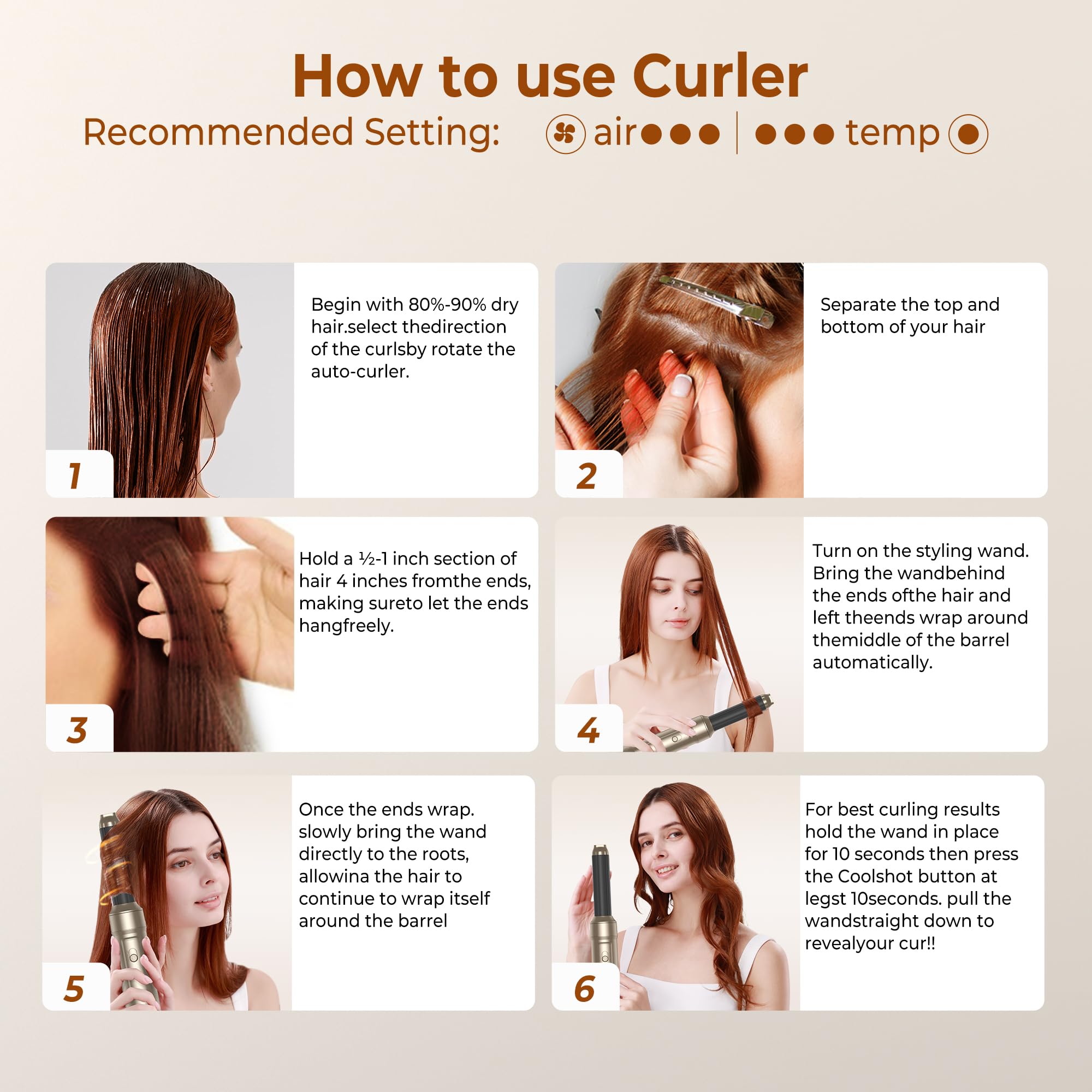 How to use Curler

Recommended Setting: air●●● | ●●● temp

1

Begin with 80%-90% dry hair.select thedirection of the curlsby rotate the auto-curler.

2

Separate the top and bottom of your hair

3

Hold a ½-1 inch section of hair 4 inches fromthe ends, making sureto let the ends hangfreely.

4

Turn on the styling wand. Bring the wandbehind the ends ofthe hair and left theends wrap around themiddle of the barrel automatically.

5

Once the ends wrap. slowly bring the wand directly to the roots, allowina the hair to continue to wrap itself around the barrel

6

For best curling results hold the wand in place for 10 seconds then press the Coolshot button at legst 10seconds. pull the wandstraight down to revealyour cur!!