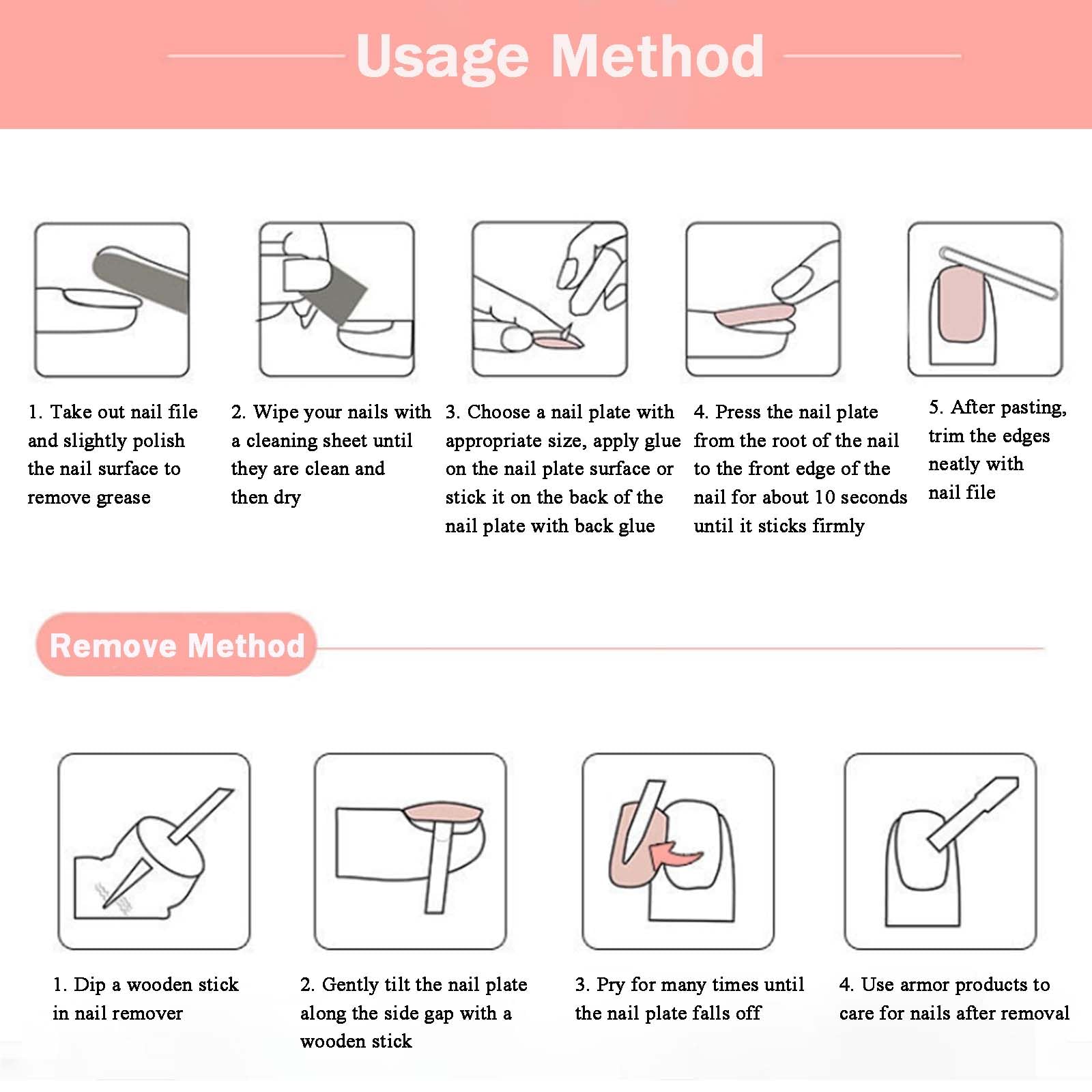 Usage Method

1. Take out nail file and slightly polish the nail surface to remove grease

2. Wipe your nails with a cleaning sheet until they are clean and then dry

3. Choose a nail plate with appropriate size, apply glue on the nail plate surface or stick it on the back of the nail plate with back glue

4. Press the nail plate from the root of the nail to the front edge of the nail for about 10 seconds until it sticks firmly

5. After pasting, trim the edges neatly with nail file

Remove Method

1. Dip a wooden stick in nail remover

2. Gently tilt the nail plate along the side gap with a wooden stick

3. Pry for many times until the nail plate falls off

4. Use armor products to care for nails after removal