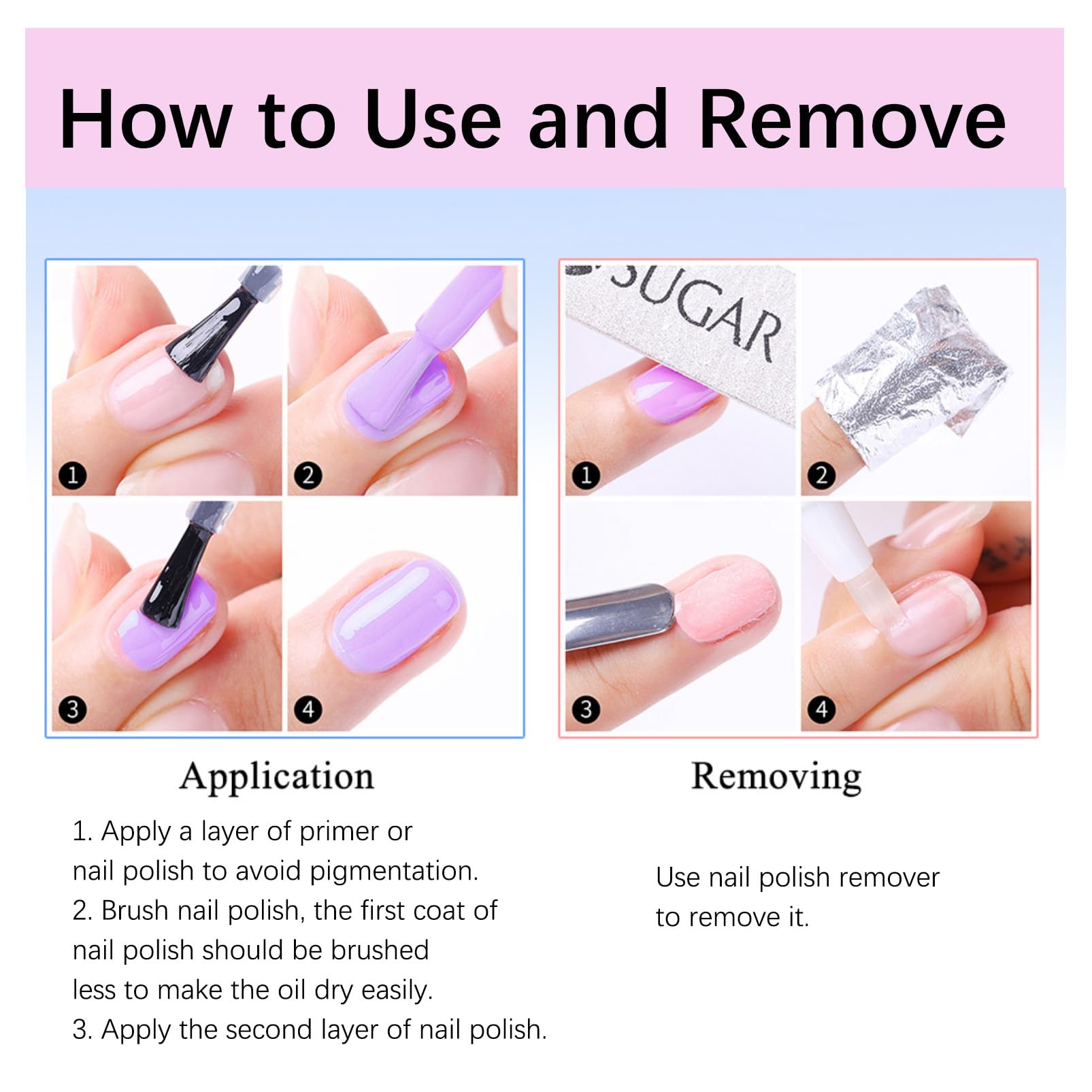 How to Use and Remove

1
2
3
4

SUGAR
1
2
3
4

Application

1. Apply a layer of primer or nail polish to avoid pigmentation.
2. Brush nail polish, the first coat of nail polish should be brushed less to make the oil dry easily.
3. Apply the second layer of nail polish.

Removing

Use nail polish remover to remove it.