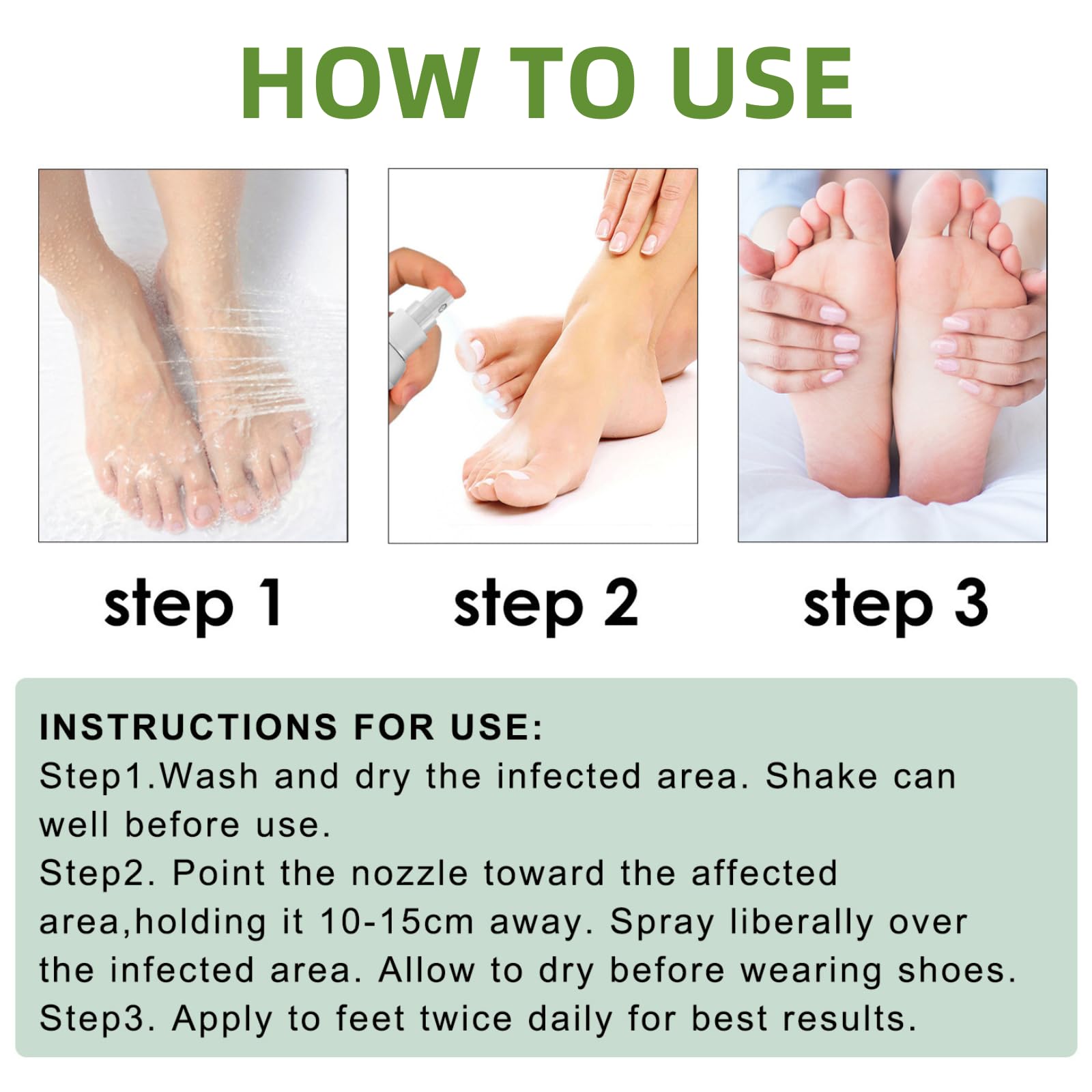 HOW TO USE

step 1

step 2

step 3

INSTRUCTIONS FOR USE:
Step1.Wash and dry the infected area. Shake can well before use.
Step2. Point the nozzle toward the affected area,holding it 10-15cm away. Spray liberally over the infected area. Allow to dry before wearing shoes.
Step3. Apply to feet twice daily for best results.