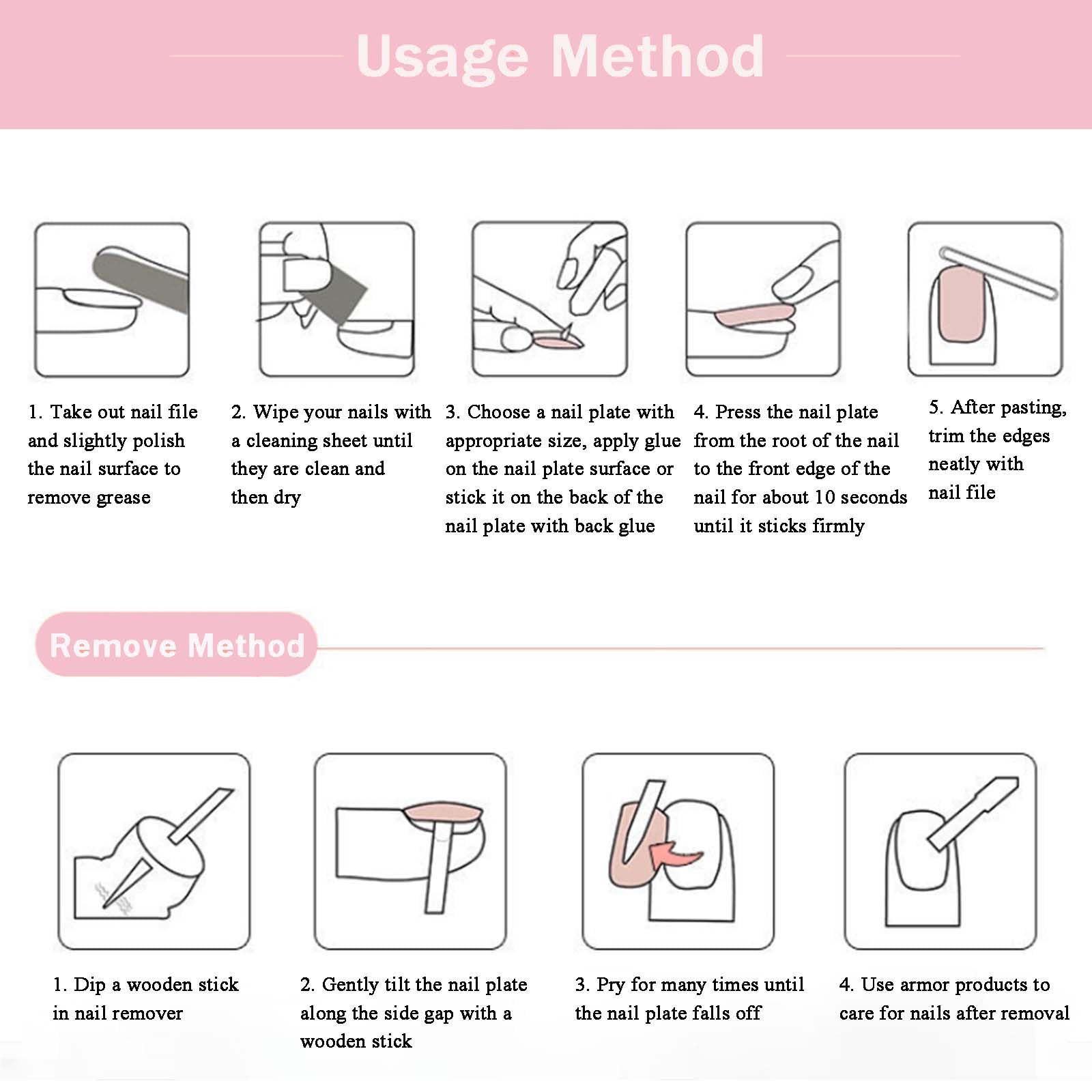 Usage Method

1. Take out nail file and slightly polish the nail surface to remove grease

2. Wipe your nails with a cleaning sheet until they are clean and then dry

3. Choose a nail plate with appropriate size, apply glue on the nail plate surface or stick it on the back of the nail plate with back glue

4. Press the nail plate from the root of the nail to the front edge of the nail for about 10 seconds until it sticks firmly

5. After pasting, trim the edges neatly with nail file

Remove Method

1. Dip a wooden stick in nail remover

2. Gently tilt the nail plate along the side gap with a wooden stick

3. Pry for many times until the nail plate falls off

4. Use armor products to care for nails after removal