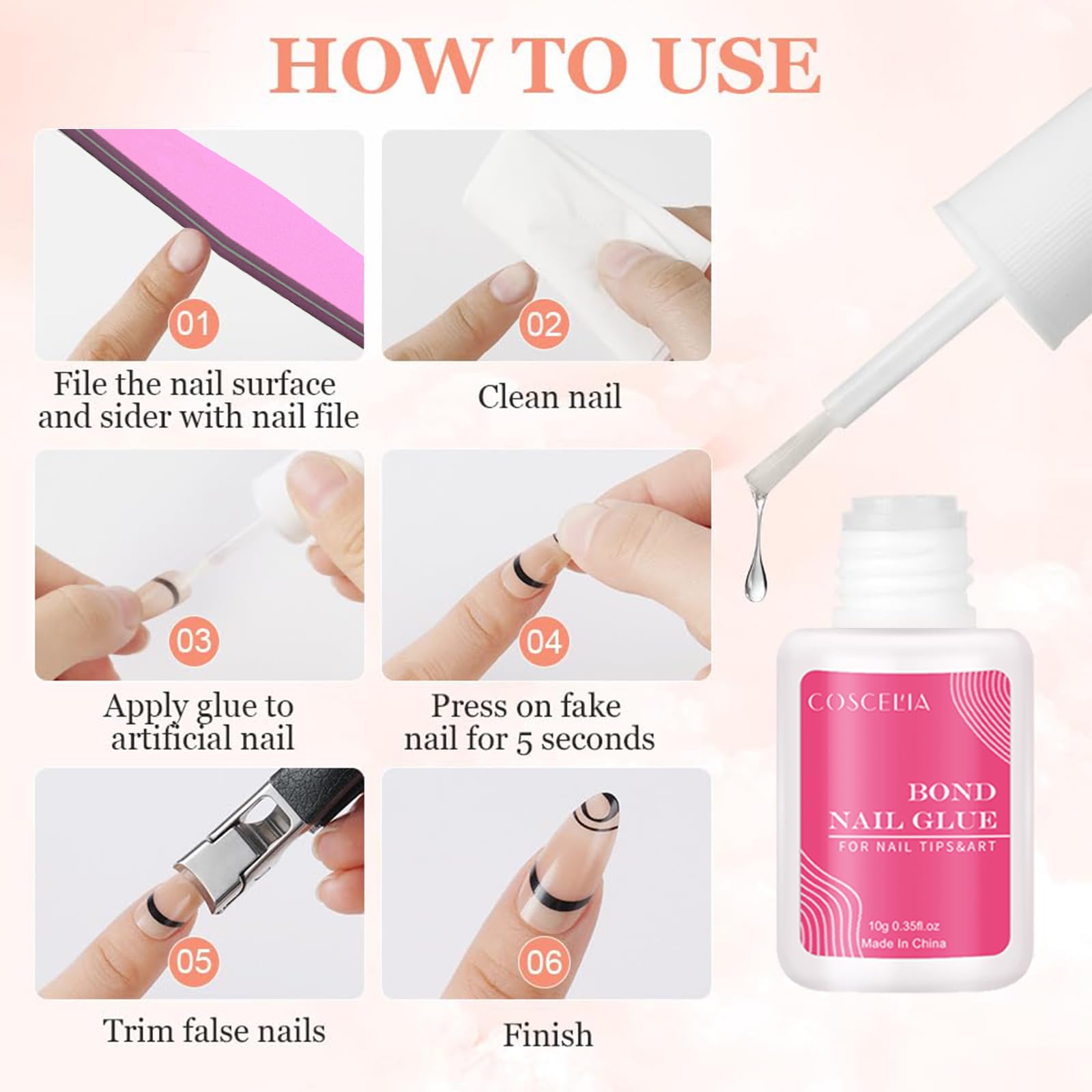 HOW TO USE

01
File the nail surface and sider with nail file

02
Clean nail

03
Apply glue to artificial nail

04
Press on fake nail for 5 seconds

05
Trim false nails

06
Finish

COSCELIA

BOND
NAIL GLUE
FOR NAIL TIPS&ART

10g 0.35fl.oz
Made In China